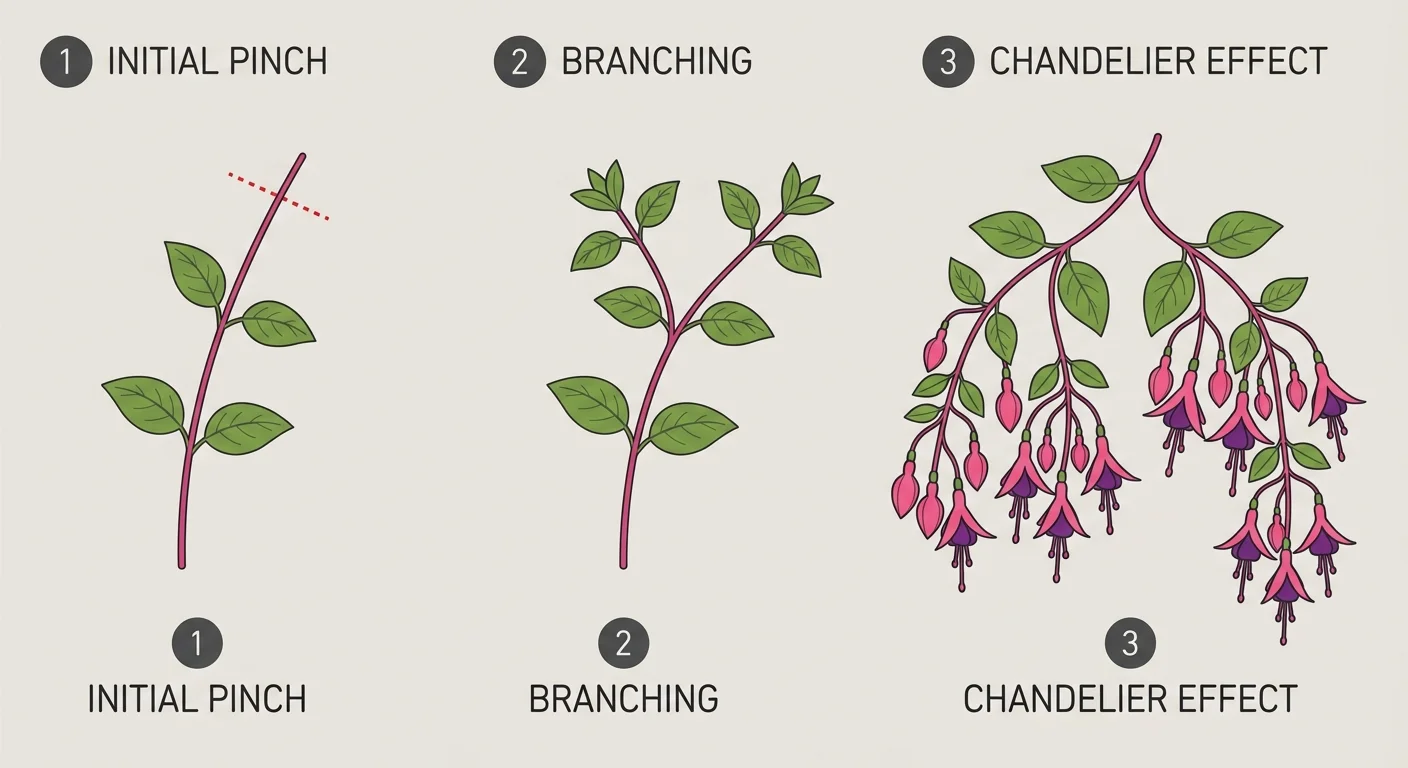 1 INITIAL PINCH

2 BRANCHING

3 CHANDELIER EFFECT

1
INITIAL PINCH

2
BRANCHING

3
CHANDELIER EFFECT